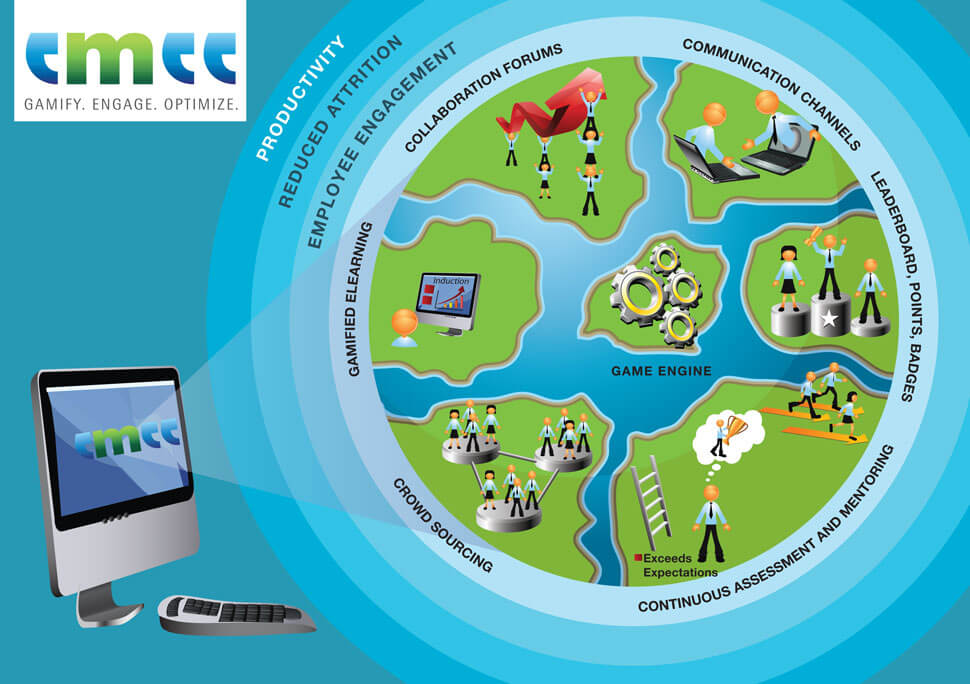 emee
GAMIFY. ENGAGE. OPTIMIZE.

PRODUCTIVITY
REDUCED ATTRITION
EMPLOYEE ENGAGEMENT

COLLABORATION FORUMS
COMMUNICATION CHANNELS
LEADERBOARD, POINTS, BADGES
CONTINUOUS ASSESSMENT AND MENTORING
CROWD SOURCING
GAMIFIED ELEARNING

Induction

GAME ENGINE

Exceeds Expectations

emee